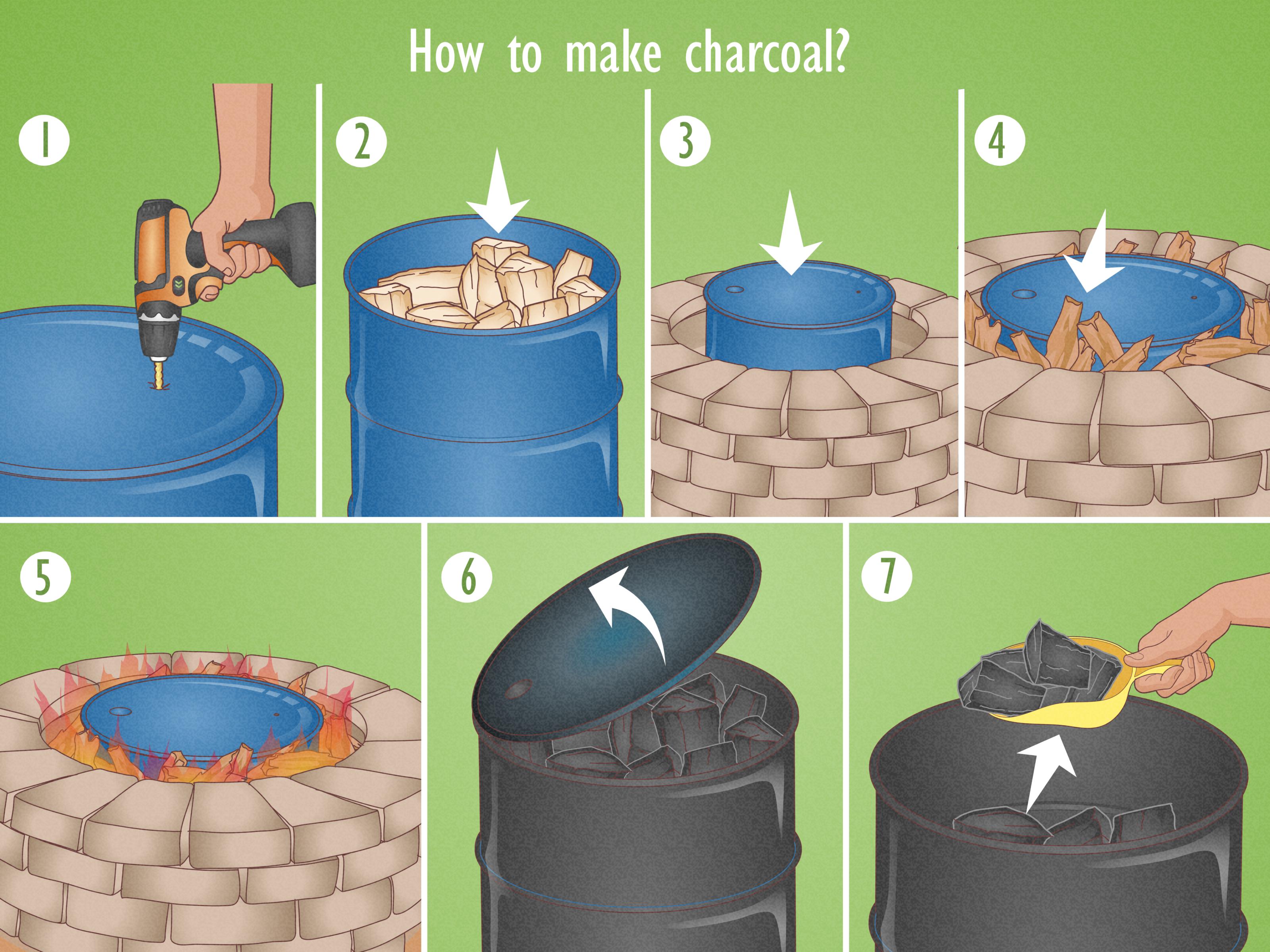 How to make charcoal?

1

2

3

4

5

6

7