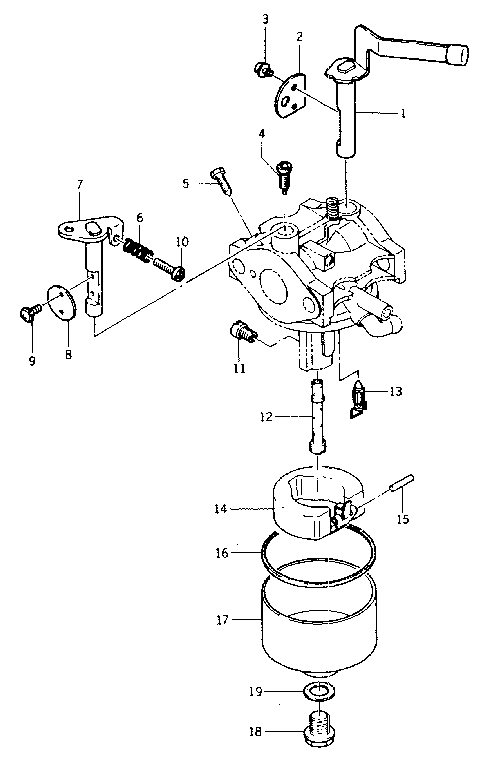 3
2
1
4
5
7
6
10
9
8
11
13
12
14
15
16
17
19
18