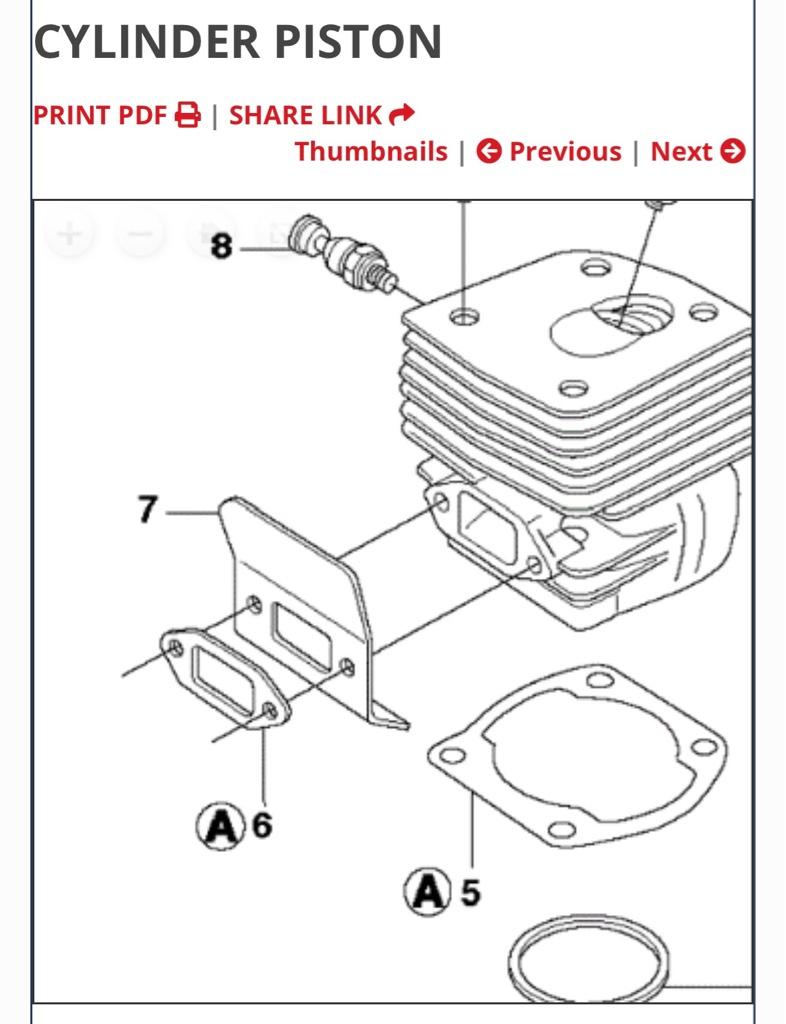 CYLINDER PISTON

PRINT PDF | SHARE LINK

Thumbnails | Previous | Next

8

7

A 6

A 5